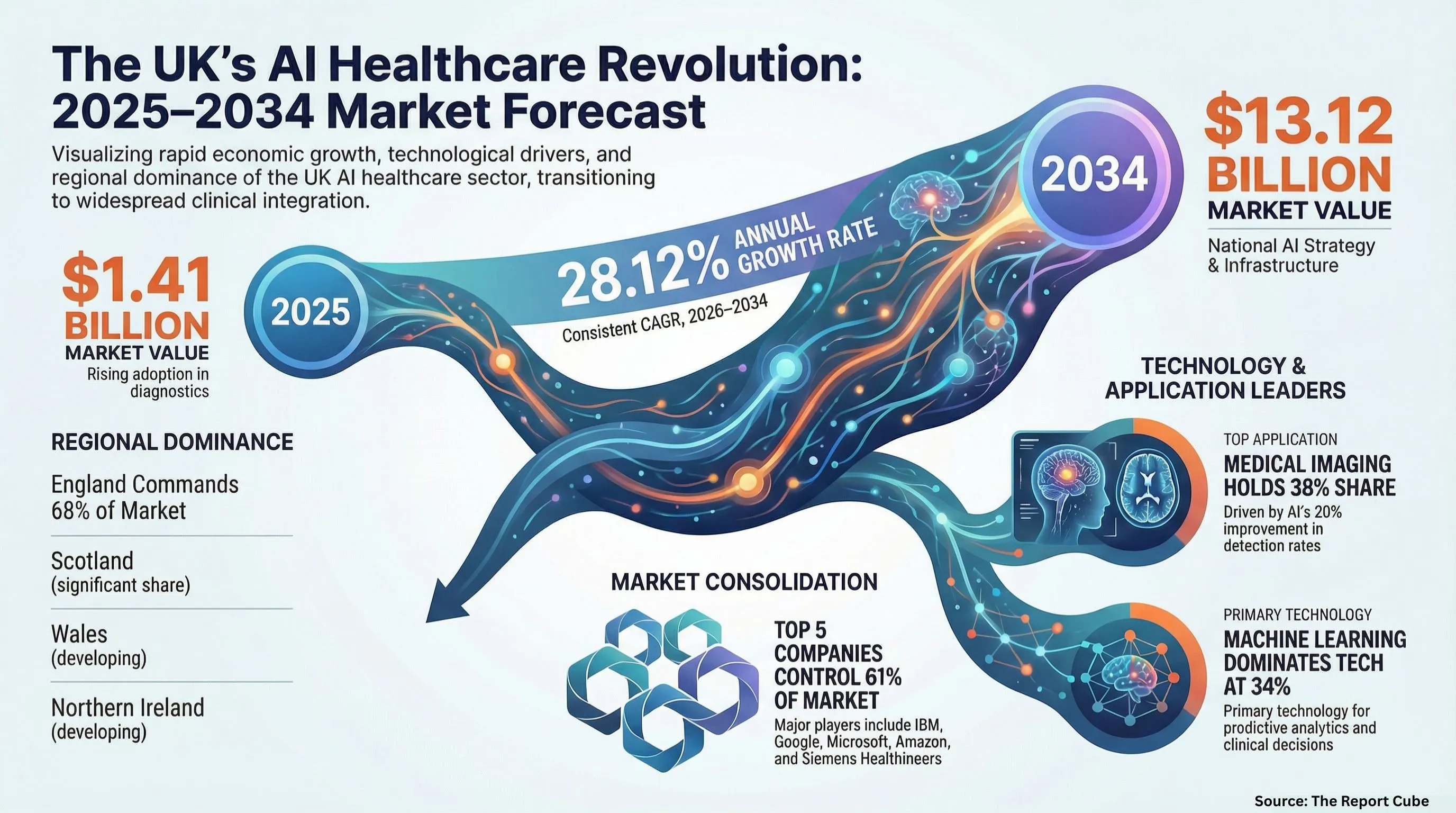 The UK's AI Healthcare Revolution: 2025–2034 Market Forecast

Visualizing rapid economic growth, technological drivers, and regional dominance of the UK AI healthcare sector, transitioning to widespread clinical integration.

$1.41 BILLION
MARKET VALUE
Rising adoption in diagnostics

2025

28.12% ANNUAL GROWTH RATE
Consistent CAGR, 2026–2034

2034

$13.12 BILLION
MARKET VALUE
National AI Strategy & Infrastructure

REGIONAL DOMINANCE

England Commands 68% of Market

Scotland (significant share)

Wales (developing)

Northern Ireland (developing)

MARKET CONSOLIDATION

TOP 5 COMPANIES CONTROL 61% OF MARKET
Major players include IBM, Google, Microsoft, Amazon, and Siemens Healthineers

TECHNOLOGY & APPLICATION LEADERS

TOP APPLICATION
MEDICAL IMAGING HOLDS 38% SHARE
Driven by AI's 20% improvement in detection rates

PRIMARY TECHNOLOGY
MACHINE LEARNING DOMINATES TECH AT 34%
Primary technology for prodictive analytics and clinical decisions

Source: The Report Cube