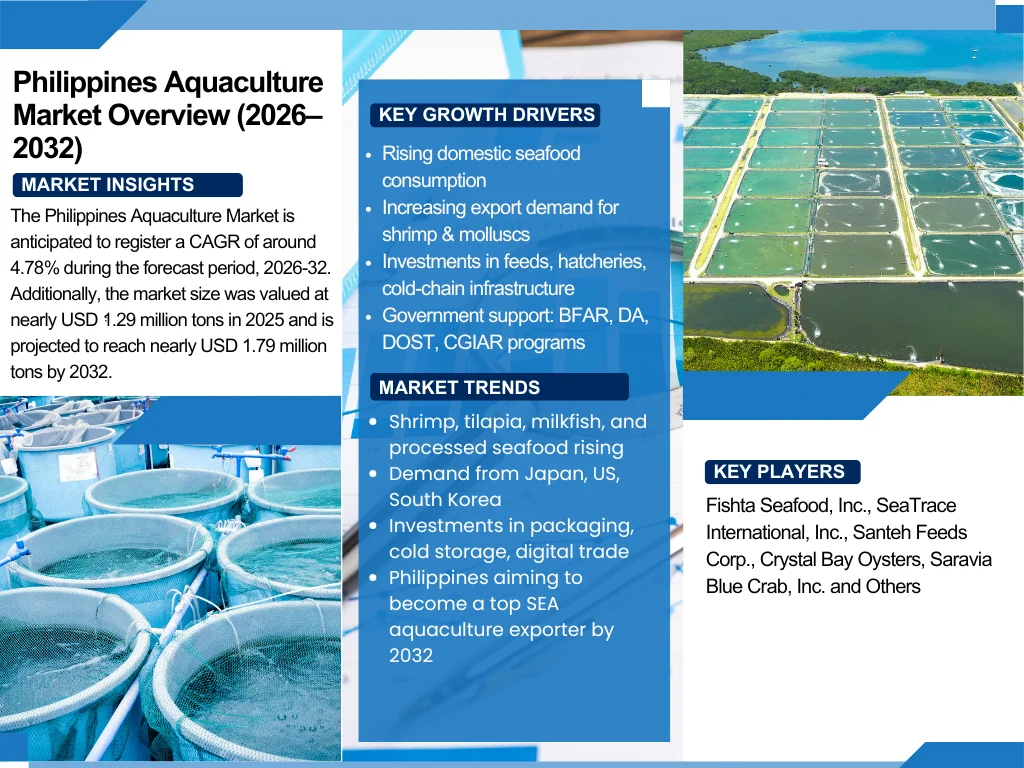 Philippines Aquaculture Market Overview (2026–2032)

MARKET INSIGHTS

The Philippines Aquaculture Market is anticipated to register a CAGR of around 4.78% during the forecast period, 2026-32. Additionally, the market size was valued at nearly USD 1.29 million tons in 2025 and is projected to reach nearly USD 1.79 million tons by 2032.

KEY GROWTH DRIVERS

- Rising domestic seafood consumption
- Increasing export demand for shrimp & molluscs
- Investments in feeds, hatcheries, cold-chain infrastructure
- Government support: BFAR, DA, DOST, CGIAR programs

MARKET TRENDS

- Shrimp, tilapia, milkfish, and processed seafood rising
- Demand from Japan, US, South Korea
- Investments in packaging, cold storage, digital trade
- Philippines aiming to become a top SEA aquaculture exporter by 2032

KEY PLAYERS

Fishta Seafood, Inc., SeaTrace International, Inc., Santeh Feeds Corp., Crystal Bay Oysters, Saravia Blue Crab, Inc. and Others