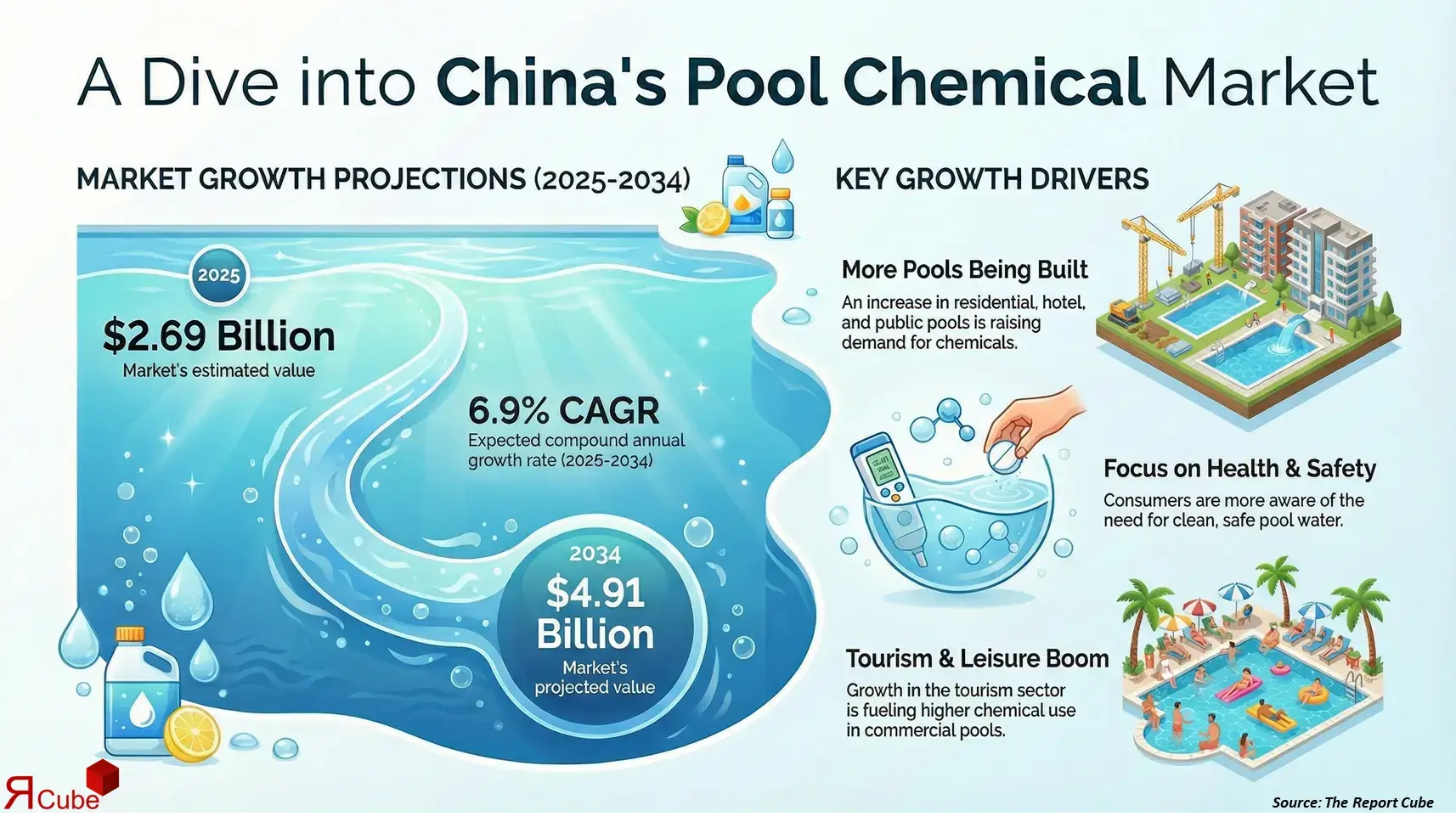 A Dive into China's Pool Chemical Market

MARKET GROWTH PROJECTIONS (2025-2034)

2025

$2.69 Billion

Market's estimated value

6.9% CAGR

Expected compound annual growth rate (2025-2034)

2034

$4.91 Billion

Market's projected value

KEY GROWTH DRIVERS

More Pools Being Built

An increase in residential, hotel, and public pools is raising demand for chemicals.

Focus on Health & Safety

Consumers are more aware of the need for clean, safe pool water.

Tourism & Leisure Boom

Growth in the tourism sector is fueling higher chemical use in commercial pools.

ЯCube

Source: The Report Cube