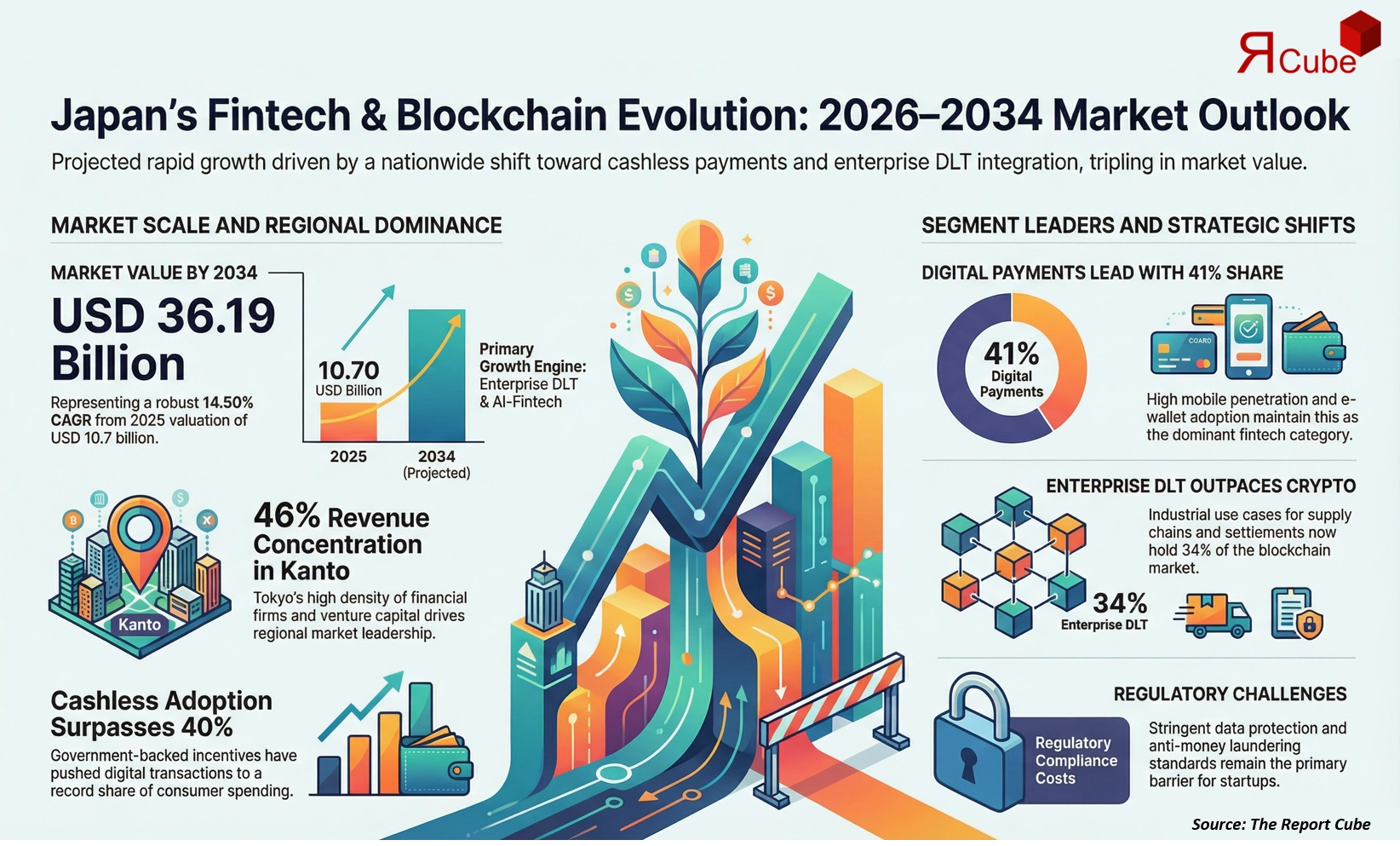 ЯCube

Japan's Fintech & Blockchain Evolution: 2026–2034 Market Outlook

Projected rapid growth driven by a nationwide shift toward cashless payments and enterprise DLT integration, tripling in market value.

MARKET SCALE AND REGIONAL DOMINANCE

MARKET VALUE BY 2034

USD 36.19 Billion

Representing a robust 14.50% CAGR from 2025 valuation of USD 10.7 billion.

10.70
USD Billion

2025

2034
(Projected)

Primary Growth Engine: Enterprise DLT & AI-Fintech

Kanto

46% Revenue Concentration in Kanto

Tokyo's high density of financial firms and venture capital drives regional market leadership.

Cashless Adoption Surpasses 40%

Government-backed incentives have pushed digital transactions to a record share of consumer spending.

SEGMENT LEADERS AND STRATEGIC SHIFTS

DIGITAL PAYMENTS LEAD WITH 41% SHARE

41%
Digital Payments

COARD

High mobile penetration and e-wallet adoption maintain this as the dominant fintech category.

ENTERPRISE DLT OUTPACES CRYPTO

Industrial use cases for supply chains and settlements now hold 34% of the blockchain market.

34%
Enterprise DLT

REGULATORY CHALLENGES

Regulatory Compliance Costs

Stringent data protection and anti-money laundering standards remain the primary barrier for startups.

Source: The Report Cube