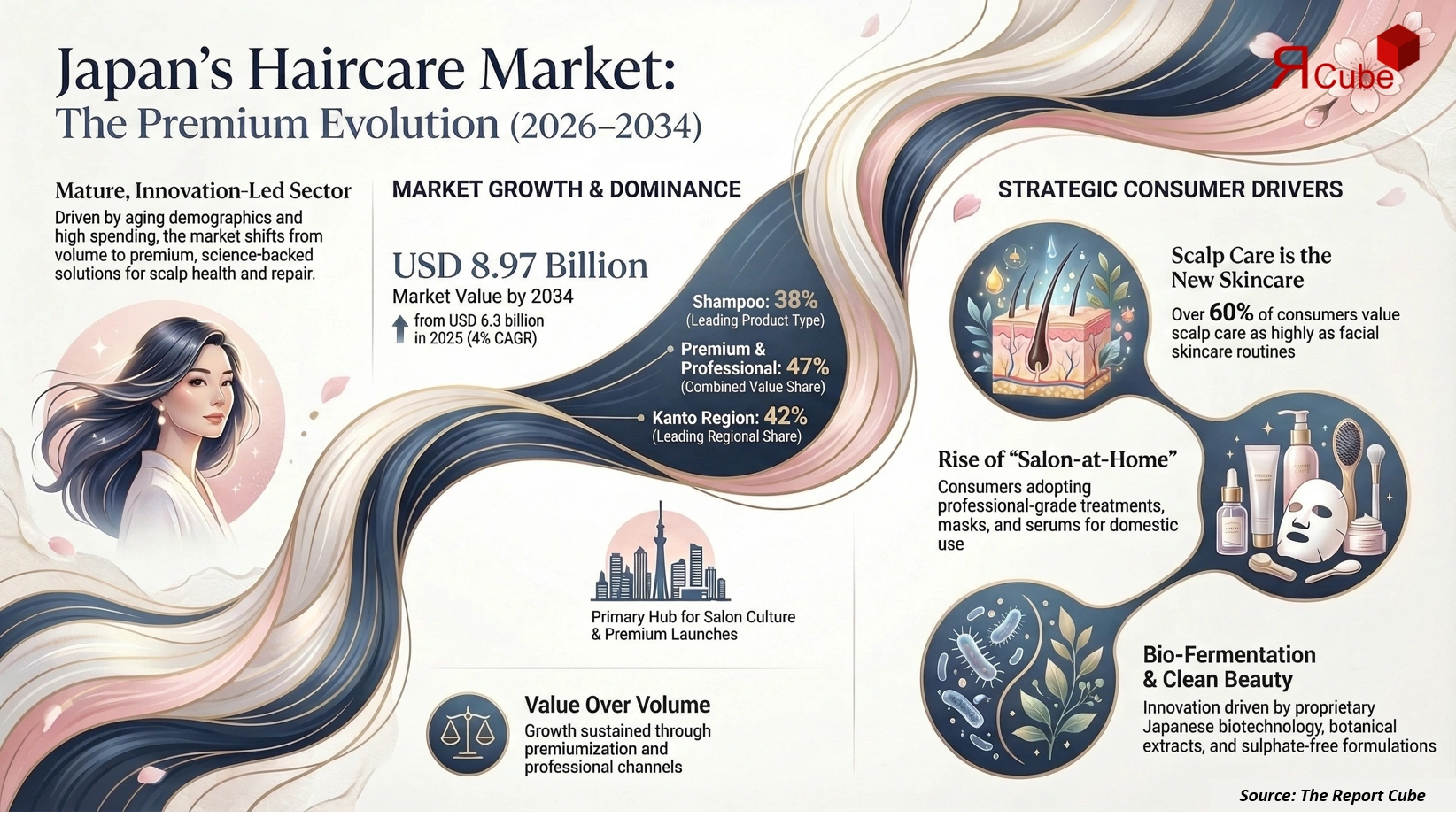 Japan's Haircare Market:
The Premium Evolution (2026–2034)

ЯCube

Mature, Innovation-Led Sector
Driven by aging demographics and high spending, the market shifts from volume to premium, science-backed solutions for scalp health and repair.

MARKET GROWTH & DOMINANCE

USD 8.97 Billion
Market Value by 2034
from USD 6.3 billion in 2025 (4% CAGR)

Shampoo: 38%
(Leading Product Type)

Premium & Professional: 47%
(Combined Value Share)

Kanto Region: 42%
(Leading Regional Share)

Primary Hub for Salon Culture & Premium Launches

Value Over Volume
Growth sustained through premiumization and professional channels

STRATEGIC CONSUMER DRIVERS

Scalp Care is the New Skincare
Over 60% of consumers value scalp care as highly as facial skincare routines

Rise of "Salon-at-Home"
Consumers adopting professional-grade treatments, masks, and serums for domestic use

Bio-Fermentation & Clean Beauty
Innovation driven by proprietary Japanese biotechnology, botanical extracts, and sulphate-free formulations

Source: The Report Cube