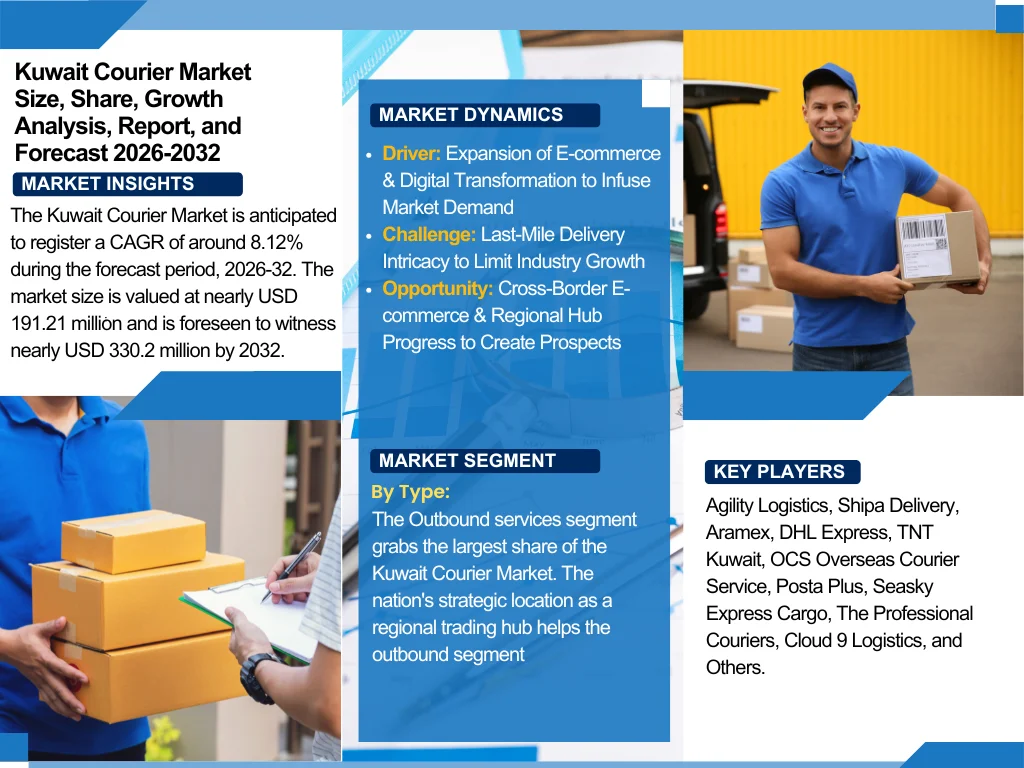 Kuwait Courier Market Size, Share, Growth Analysis, Report, and Forecast 2026-2032

MARKET INSIGHTS

The Kuwait Courier Market is anticipated to register a CAGR of around 8.12% during the forecast period, 2026-32. The market size is valued at nearly USD 191.21 million and is foreseen to witness nearly USD 330.2 million by 2032.

MARKET DYNAMICS

• Driver: Expansion of E-commerce & Digital Transformation to Infuse Market Demand
• Challenge: Last-Mile Delivery Intricacy to Limit Industry Growth
• Opportunity: Cross-Border E-commerce & Regional Hub Progress to Create Prospects

MARKET SEGMENT

By Type:
The Outbound services segment grabs the largest share of the Kuwait Courier Market. The nation's strategic location as a regional trading hub helps the outbound segment

KEY PLAYERS

Agility Logistics, Shipa Delivery, Aramex, DHL Express, TNT Kuwait, OCS Overseas Courier Service, Posta Plus, Seasky Express Cargo, The Professional Couriers, Cloud 9 Logistics, and Others.