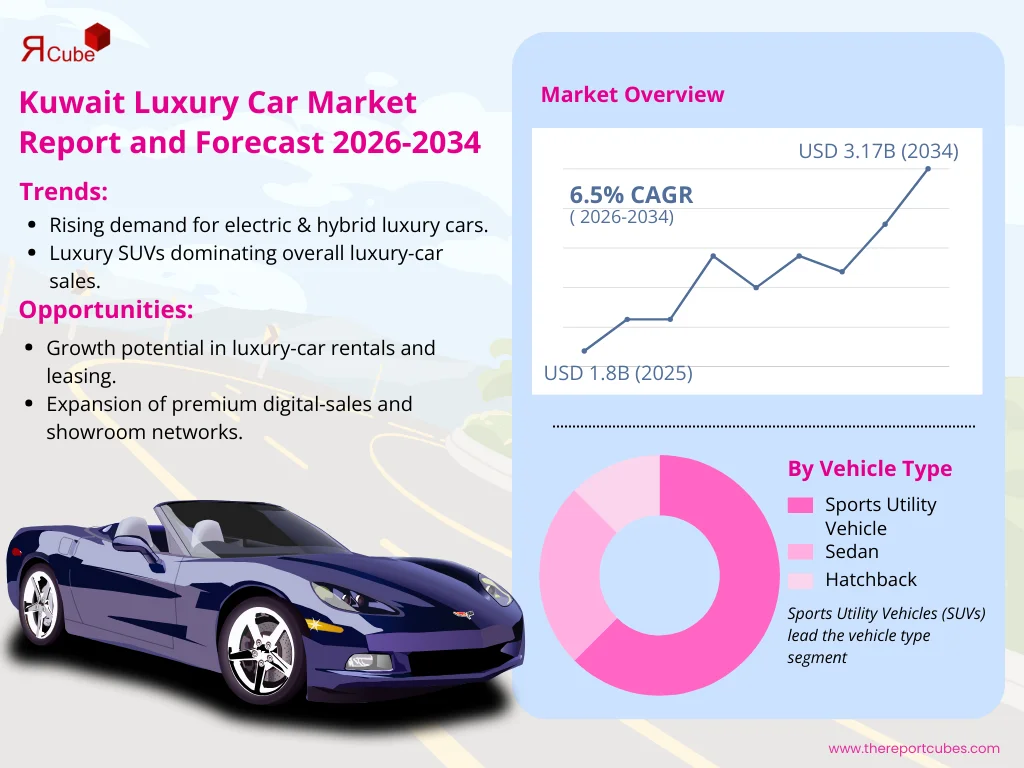 ЯCube

Kuwait Luxury Car Market Report and Forecast 2026-2034

Trends:

- Rising demand for electric & hybrid luxury cars.
- Luxury SUVs dominating overall luxury-car sales.

Opportunities:

- Growth potential in luxury-car rentals and leasing.
- Expansion of premium digital-sales and showroom networks.

Market Overview

USD 3.17B (2034)

6.5% CAGR
( 2026-2034)

USD 1.8B (2025)

By Vehicle Type

Sports Utility Vehicle
Sedan
Hatchback

Sports Utility Vehicles (SUVs) lead the vehicle type segment

www.thereportcubes.com