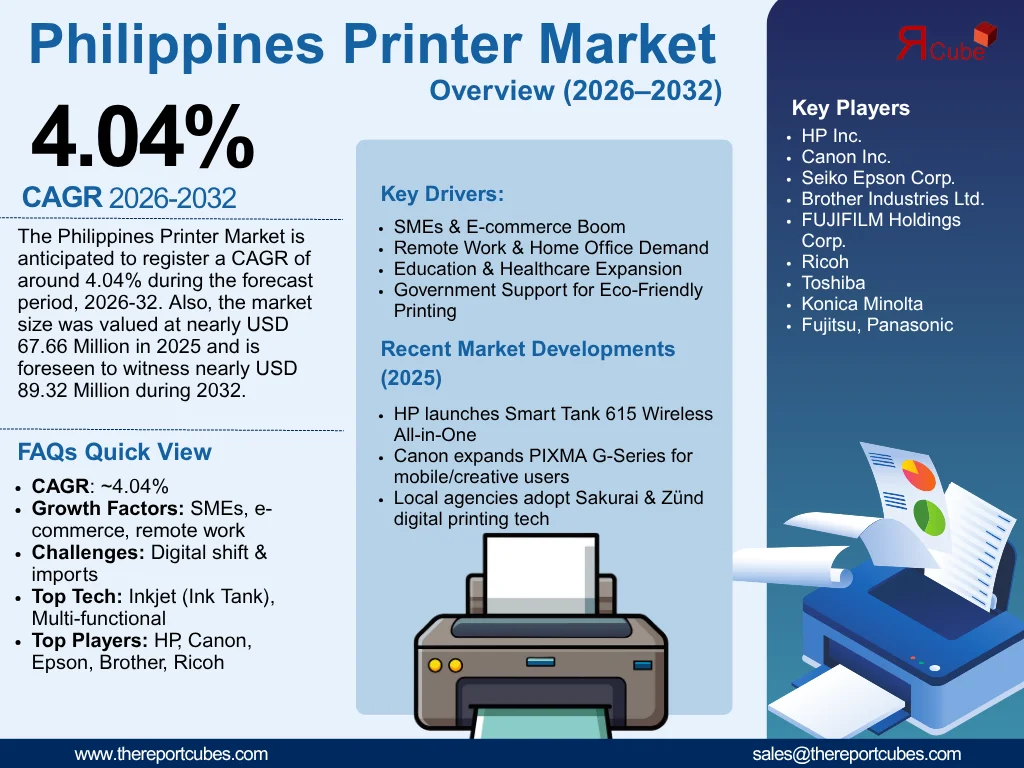 Philippines Printer Market
Overview (2026–2032)

RCube

4.04%
CAGR 2026-2032

The Philippines Printer Market is anticipated to register a CAGR of around 4.04% during the forecast period, 2026-32. Also, the market size was valued at nearly USD 67.66 Million in 2025 and is foreseen to witness nearly USD 89.32 Million during 2032.

FAQs Quick View
- CAGR: ~4.04%
- Growth Factors: SMEs, e-commerce, remote work
- Challenges: Digital shift & imports
- Top Tech: Inkjet (Ink Tank), Multi-functional
- Top Players: HP, Canon, Epson, Brother, Ricoh

Key Drivers:
- SMEs & E-commerce Boom
- Remote Work & Home Office Demand
- Education & Healthcare Expansion
- Government Support for Eco-Friendly Printing

Recent Market Developments (2025)
- HP launches Smart Tank 615 Wireless All-in-One
- Canon expands PIXMA G-Series for mobile/creative users
- Local agencies adopt Sakurai & Zünd digital printing tech

Key Players
- HP Inc.
- Canon Inc.
- Seiko Epson Corp.
- Brother Industries Ltd.
- FUJIFILM Holdings Corp.
- Ricoh
- Toshiba
- Konica Minolta
- Fujitsu, Panasonic

www.thereportcubes.com
sales@thereportcubes.com