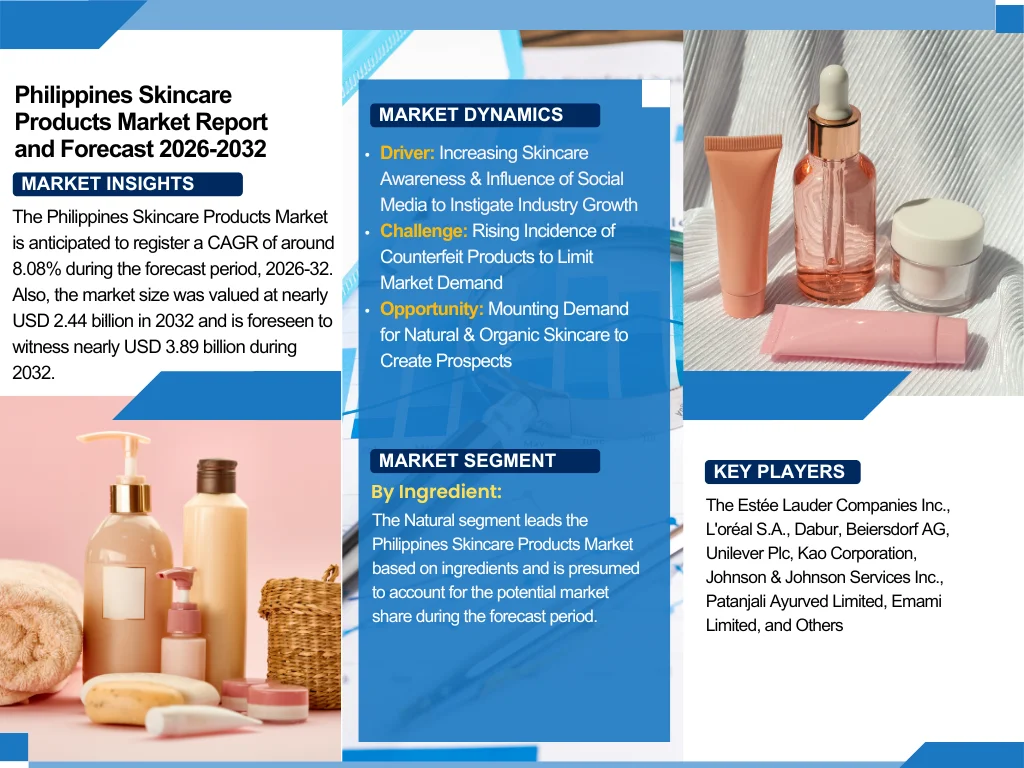 Philippines Skincare Products Market Report and Forecast 2026-2032

MARKET INSIGHTS

The Philippines Skincare Products Market is anticipated to register a CAGR of around 8.08% during the forecast period, 2026-32. Also, the market size was valued at nearly USD 2.44 billion in 2032 and is foreseen to witness nearly USD 3.89 billion during 2032.

MARKET DYNAMICS

• Driver: Increasing Skincare Awareness & Influence of Social Media to Instigate Industry Growth
• Challenge: Rising Incidence of Counterfeit Products to Limit Market Demand
• Opportunity: Mounting Demand for Natural & Organic Skincare to Create Prospects

MARKET SEGMENT

By Ingredient:

The Natural segment leads the Philippines Skincare Products Market based on ingredients and is presumed to account for the potential market share during the forecast period.

KEY PLAYERS

The Estée Lauder Companies Inc., L'oréal S.A., Dabur, Beiersdorf AG, Unilever Plc, Kao Corporation, Johnson & Johnson Services Inc., Patanjali Ayurved Limited, Emami Limited, and Others