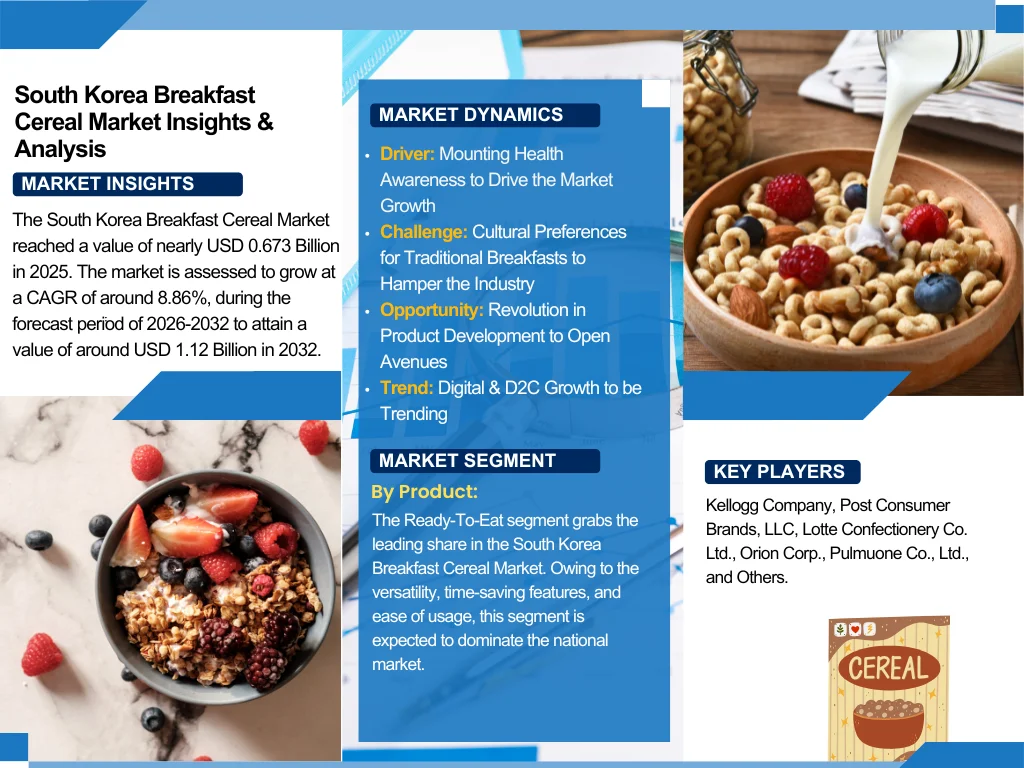 South Korea Breakfast Cereal Market Insights & Analysis

MARKET INSIGHTS

The South Korea Breakfast Cereal Market reached a value of nearly USD 0.673 Billion in 2025. The market is assessed to grow at a CAGR of around 8.86%, during the forecast period of 2026-2032 to attain a value of around USD 1.12 Billion in 2032.

MARKET DYNAMICS

• Driver: Mounting Health Awareness to Drive the Market Growth
• Challenge: Cultural Preferences for Traditional Breakfasts to Hamper the Industry
• Opportunity: Revolution in Product Development to Open Avenues
• Trend: Digital & D2C Growth to be Trending

MARKET SEGMENT

By Product:

The Ready-To-Eat segment grabs the leading share in the South Korea Breakfast Cereal Market. Owing to the versatility, time-saving features, and ease of usage, this segment is expected to dominate the national market.

KEY PLAYERS

Kellogg Company, Post Consumer Brands, LLC, Lotte Confectionery Co. Ltd., Orion Corp., Pulmuone Co., Ltd., and Others.

CEREAL